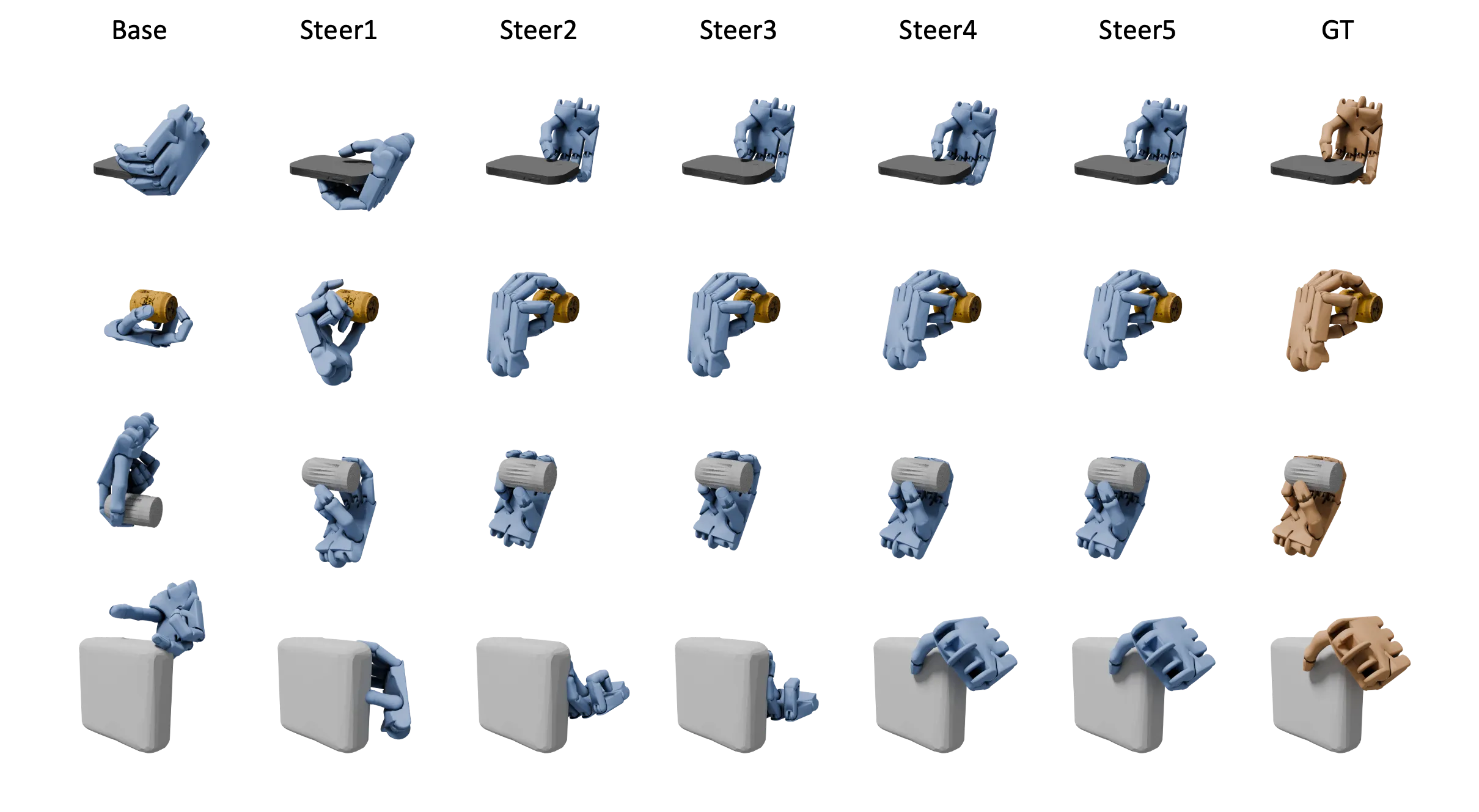 Base Steer1 Steer2 Steer3 Steer4 Steer5 GT