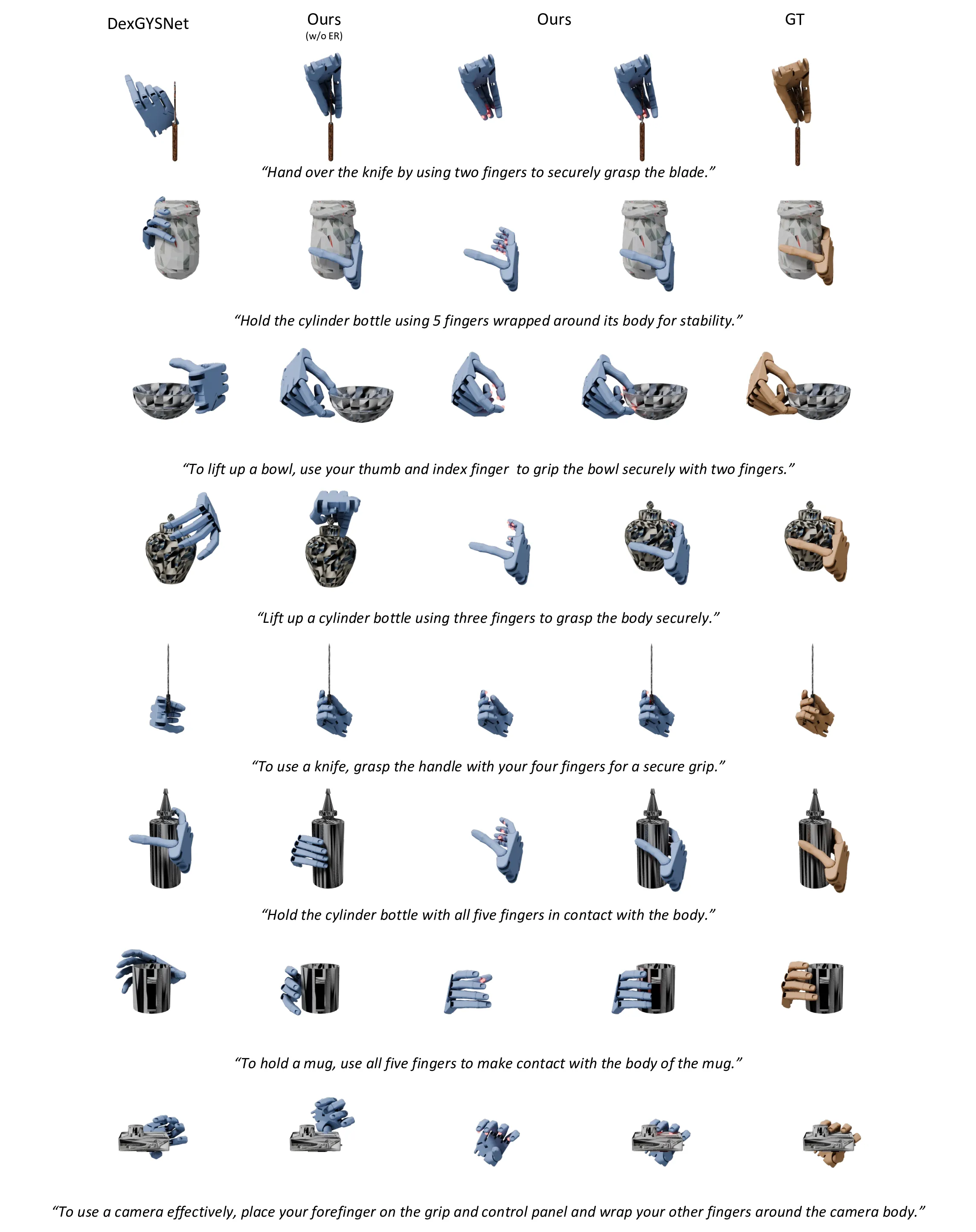 DexGYSNet

Ours
(w/o ER)

Ours

GT

“Hand over the knife by using two fingers to securely grasp the blade.”

“Hold the cylinder bottle using 5 fingers wrapped around its body for stability.”

“To lift up a bowl, use your thumb and index finger to grip the bowl securely with two fingers.”

“Lift up a cylinder bottle using three fingers to grasp the body securely.”

“To use a knife, grasp the handle with your four fingers for a secure grip.”

“Hold the cylinder bottle with all five fingers in contact with the body.”

“To hold a mug, use all five fingers to make contact with the body of the mug.”

“To use a camera effectively, place your forefinger on the grip and control panel and wrap your other fingers around the camera body.”